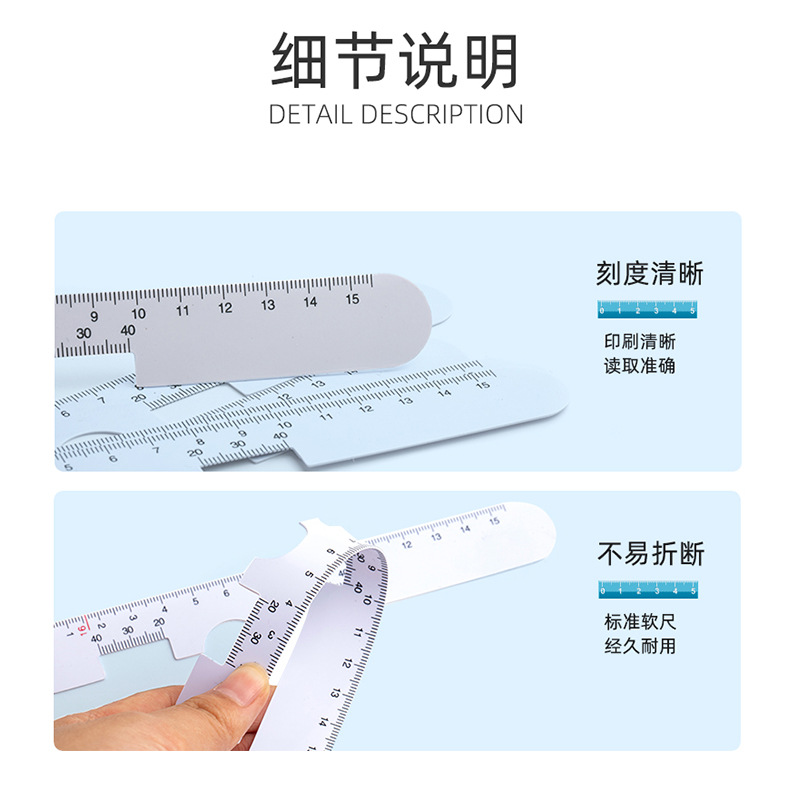 细节说明
DETAIL DESCRIPTION

9 10 11 12 13 14 15
30 40

刻度清晰
0 1 2 3 4 5
印刷清晰
读取准确

不易折断
0 1 2 3 4 5
标准软尺
经久耐用