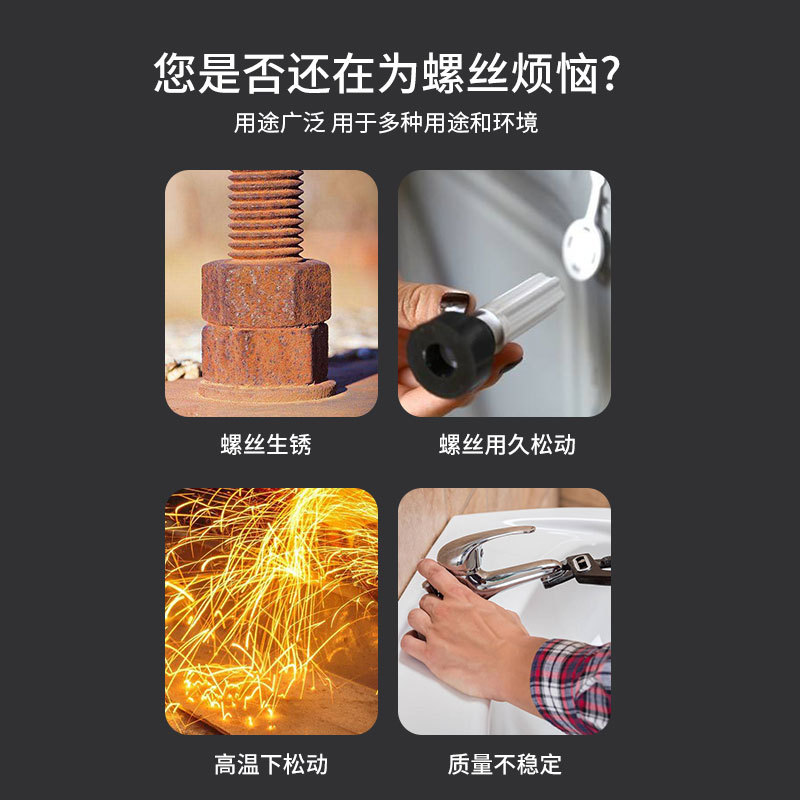 您是否还在为螺丝烦恼?
用途广泛 用于多种用途和环境

螺丝生锈

螺丝用久松动

高温下松动

质量不稳定