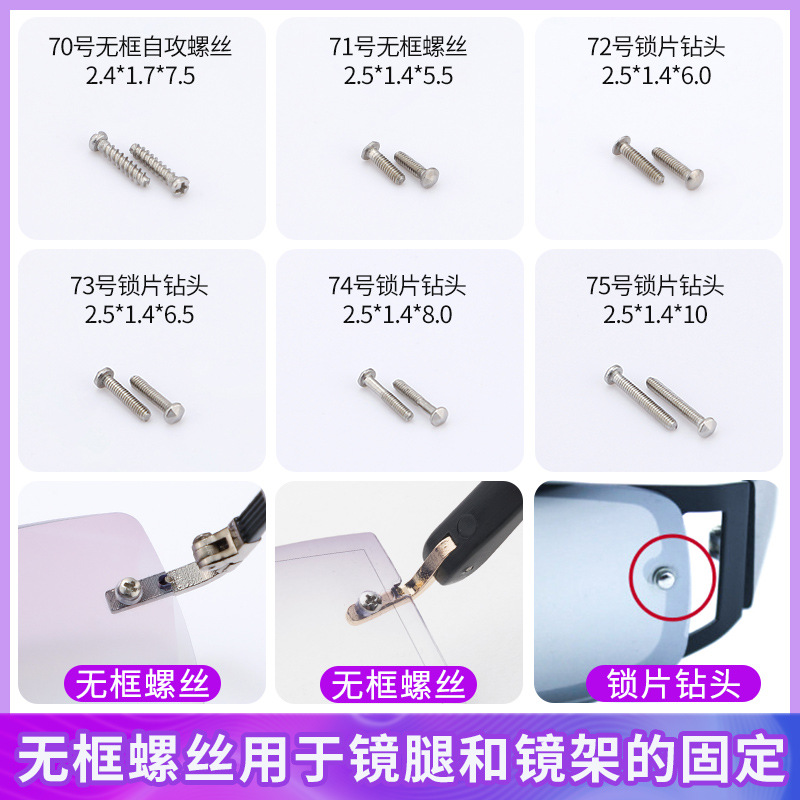 70号无框自攻螺丝
2.4*1.7*7.5

71号无框螺丝
2.5*1.4*5.5

72号锁片钻头
2.5*1.4*6.0

73号锁片钻头
2.5*1.4*6.5

74号锁片钻头
2.5*1.4*8.0

75号锁片钻头
2.5*1.4*10

无框螺丝

无框螺丝

锁片钻头

无框螺丝用于镜腿和镜架的固定