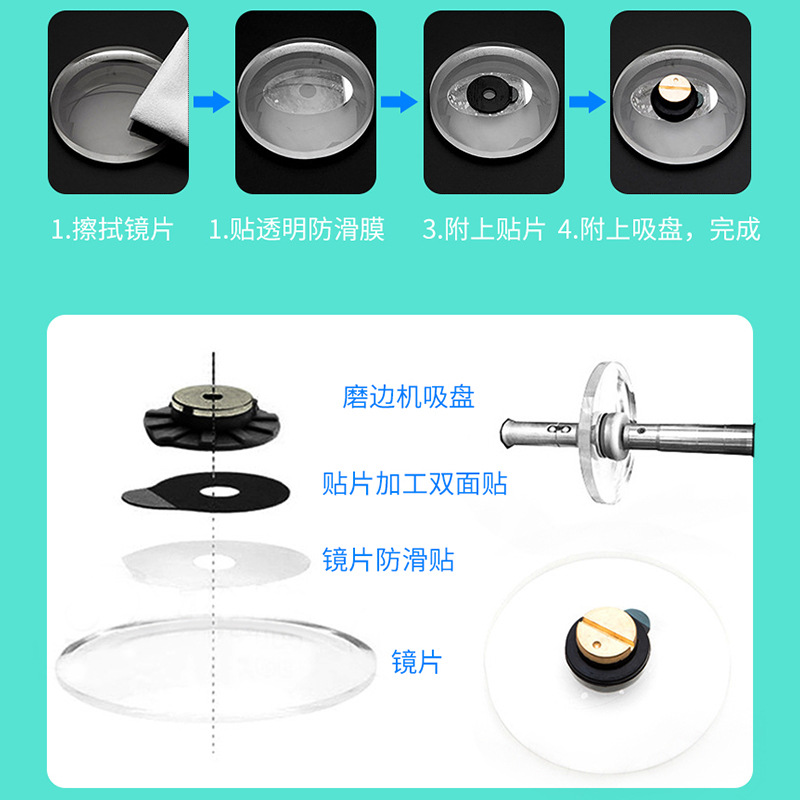 1.擦拭镜片 1.贴透明防滑膜 3.附上贴片 4.附上吸盘，完成

磨边机吸盘

贴片加工双面贴

镜片防滑贴

镜片