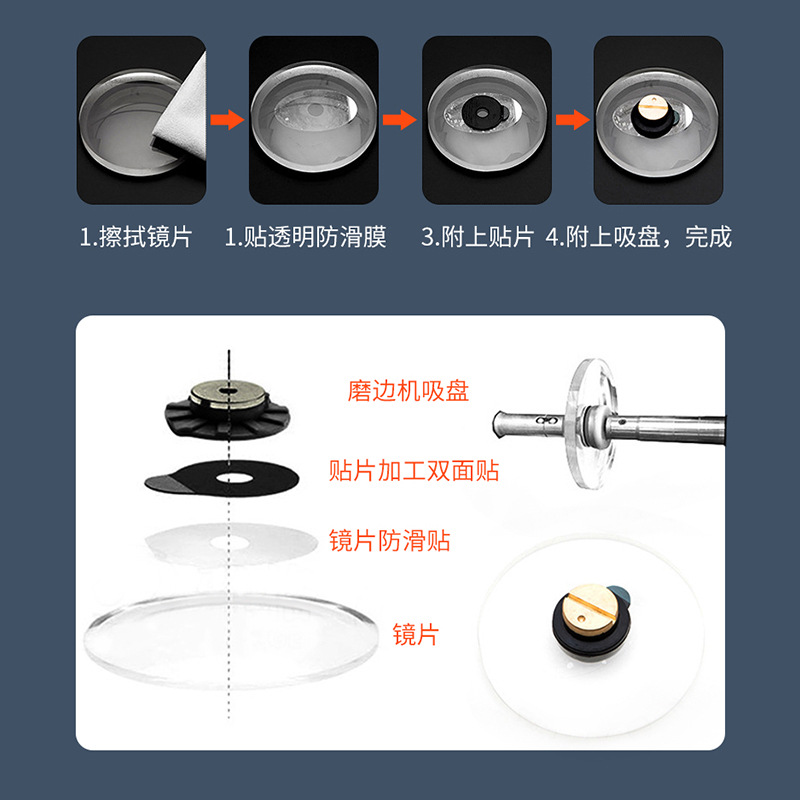 1.擦拭镜片 1.贴透明防滑膜 3.附上贴片 4.附上吸盘，完成

磨边机吸盘

贴片加工双面贴

镜片防滑贴

镜片