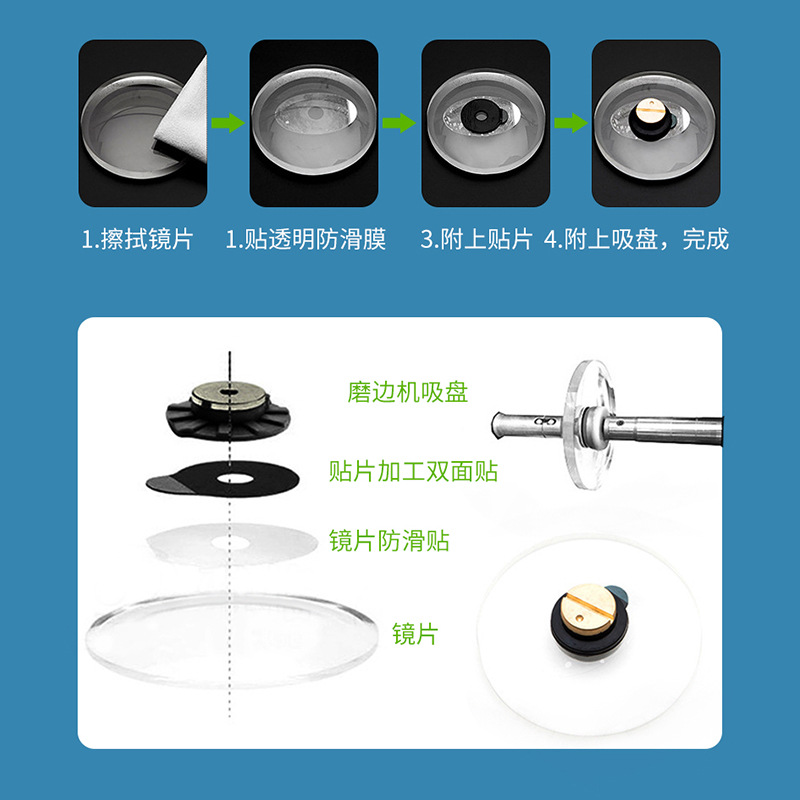 1.擦拭镜片 1.贴透明防滑膜 3.附上贴片 4.附上吸盘，完成

磨边机吸盘

贴片加工双面贴

镜片防滑贴

镜片