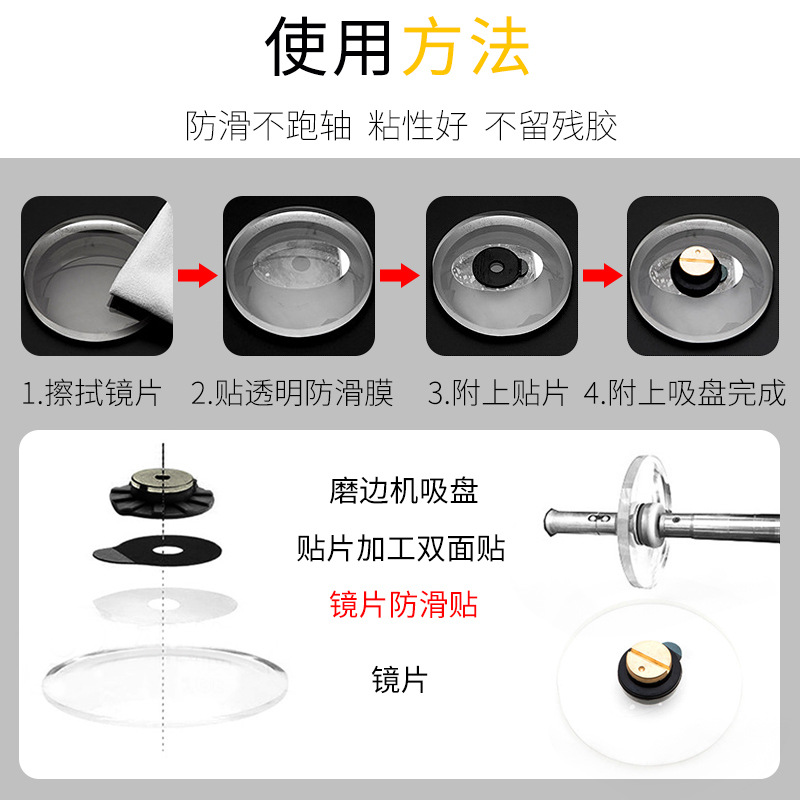 使用方法

防滑不跑轴 粘性好 不留残胶

1.擦拭镜片 2.贴透明防滑膜 3.附上贴片 4.附上吸盘完成

磨边机吸盘

贴片加工双面贴

镜片防滑贴

镜片