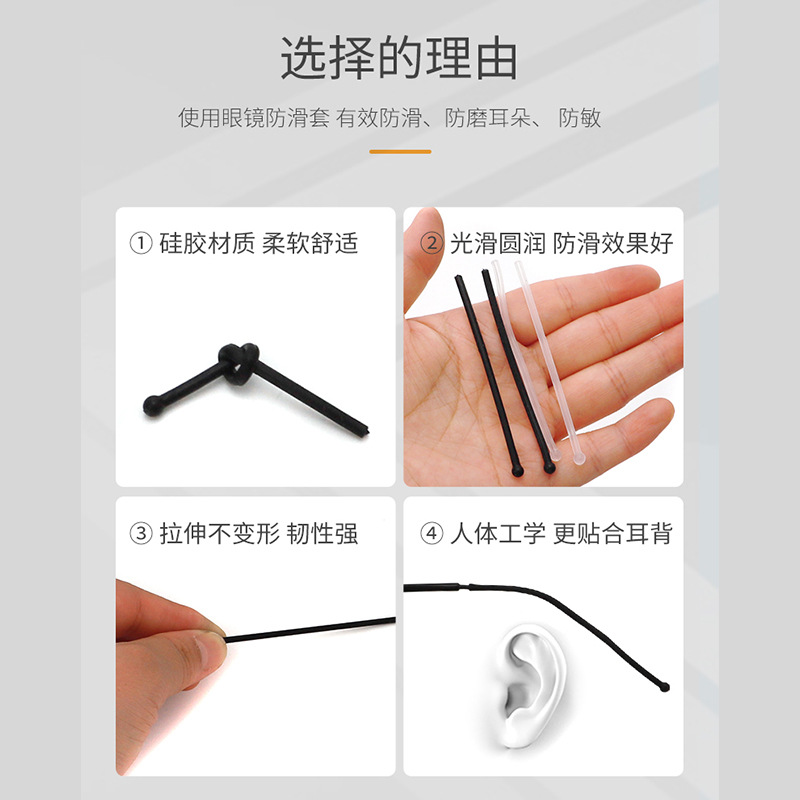 选择的理由

使用眼镜防滑套 有效防滑、防磨耳朵、 防敏

① 硅胶材质 柔软舒适

② 光滑圆润 防滑效果好

③ 拉伸不变形 韧性强

④ 人体工学 更贴合耳背